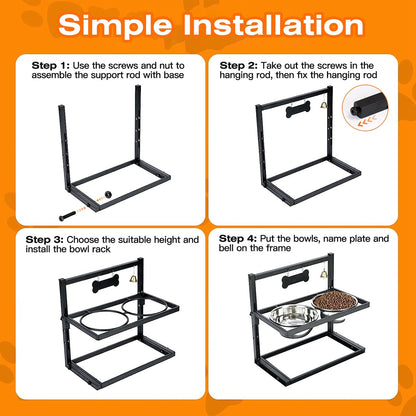 Simple Installation

Step 1: Use the screws and nut to assemble the support rod with base

Step 2: Take out the screws in the hanging rod, then fix the hanging rod

Step 3: Choose the suitable height and install the bowl rack

Step 4: Put the bowls, name plate and bell on the frame