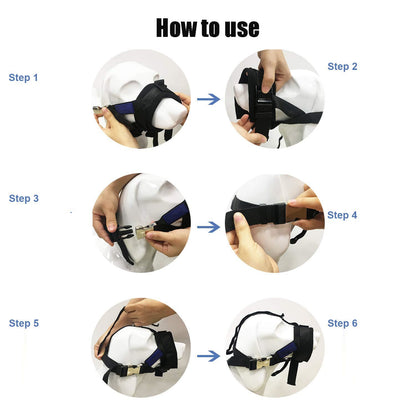 How to use

Step 1

Step 2

Step 3

Step 4

Step 5

Step 6